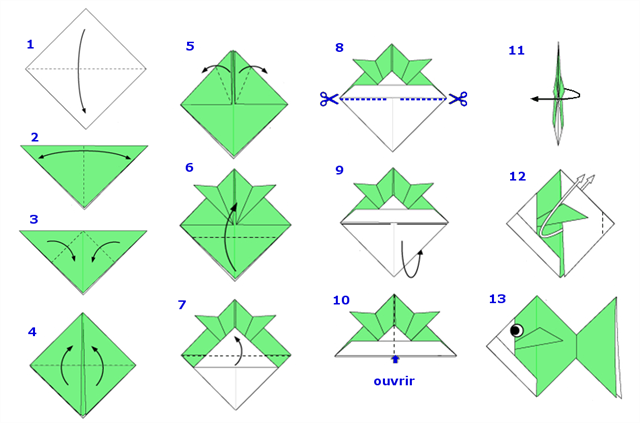 1
2
3
4
5
6
7
8
9
10
ouvrir
11
12
13