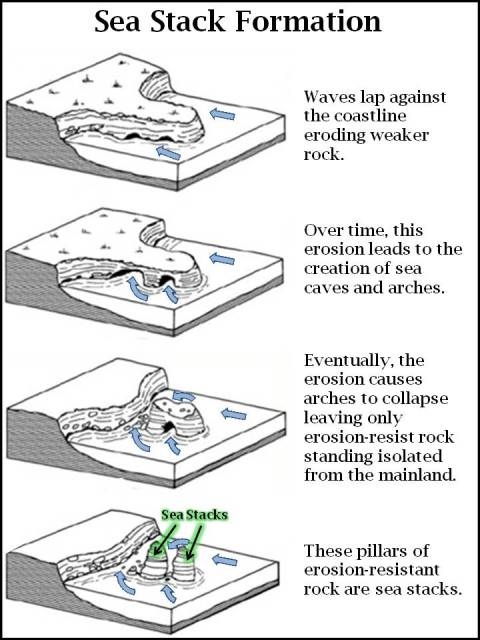 Sea Stack Formation

Waves lap against the coastline eroding weaker rock.

Over time, this erosion leads to the creation of sea caves and arches.

Eventually, the erosion causes arches to collapse leaving only erosion-resist rock standing isolated from the mainland.

Sea Stacks

These pillars of erosion-resistant rock are sea stacks.