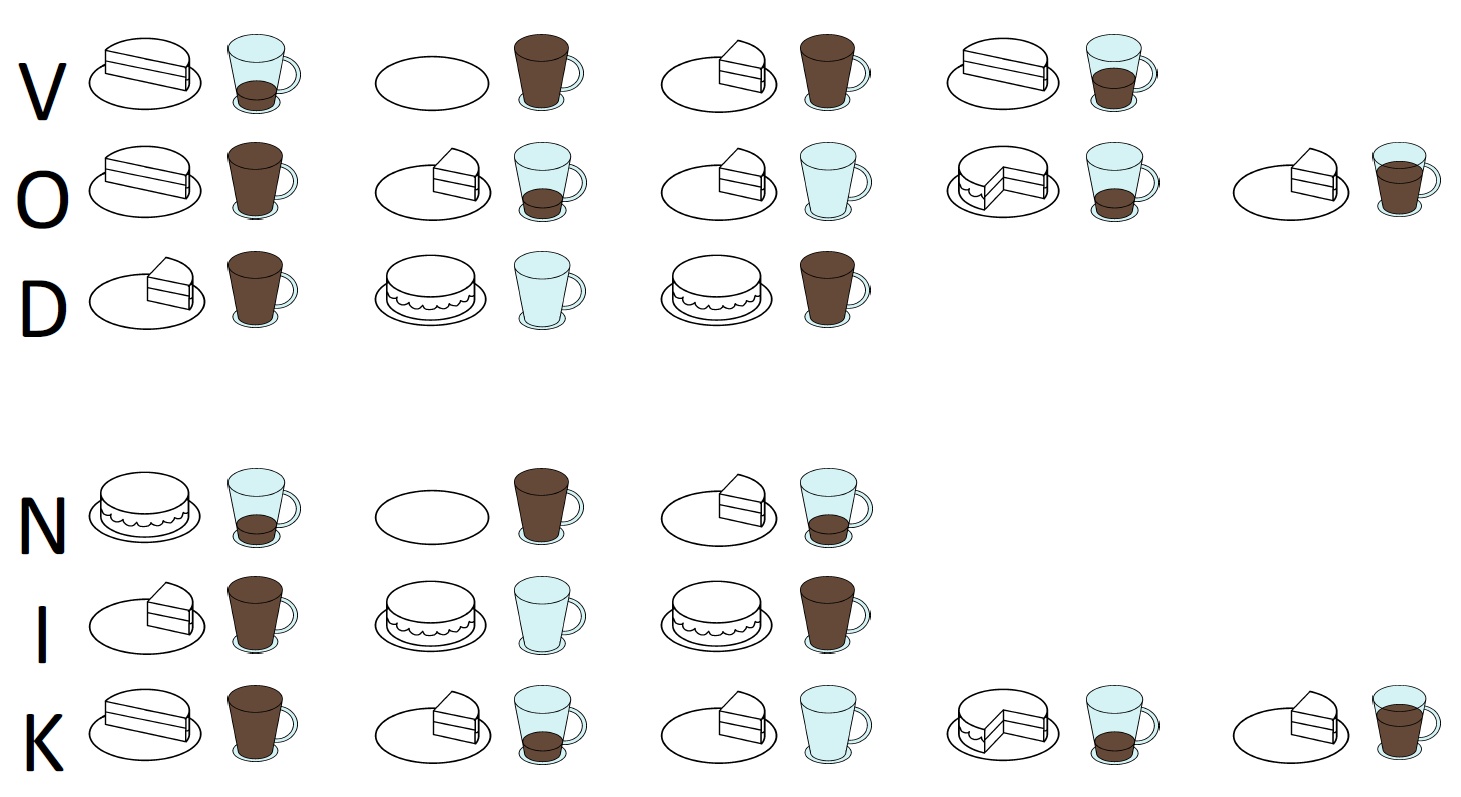 V
O
D

N
I
K