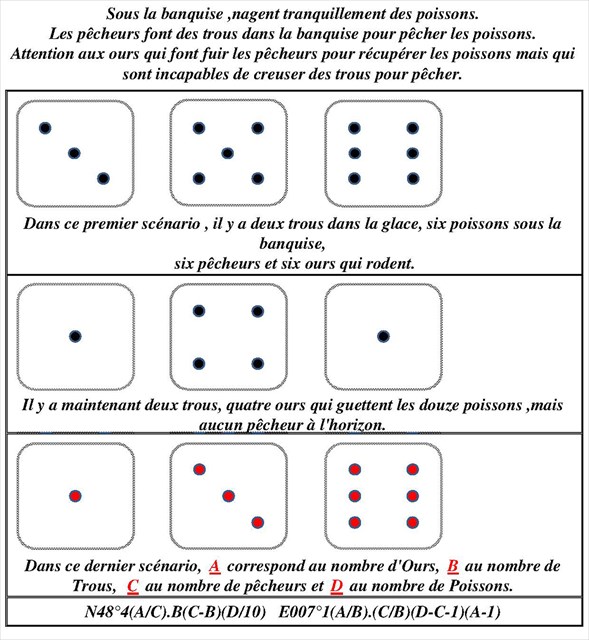 Sous la banquise ,nagent tranquillement des poissons.
Les pêcheurs font des trous dans la banquise pour pêcher les poissons.
Attention aux ours qui font fuir les pêcheurs pour récupérer les poissons mais qui sont incapables de creuser des trous pour pêcher.

Dans ce premier scénario , il y a deux trous dans la glace, six poissons sous la banquise,
six pêcheurs et six ours qui rodent.

Il y a maintenant deux trous, quatre ours qui guettent les douze poissons ,mais aucun pêcheur à l'horizon.

Dans ce dernier scénario, A correspond au nombre d'Ours, B au nombre de Trous, C au nombre de pêcheurs et D au nombre de Poissons.

N48°4(A/C).B(C-B)(D/10) E007°1(A/B).(C/B)(D-C-1)(A-1)