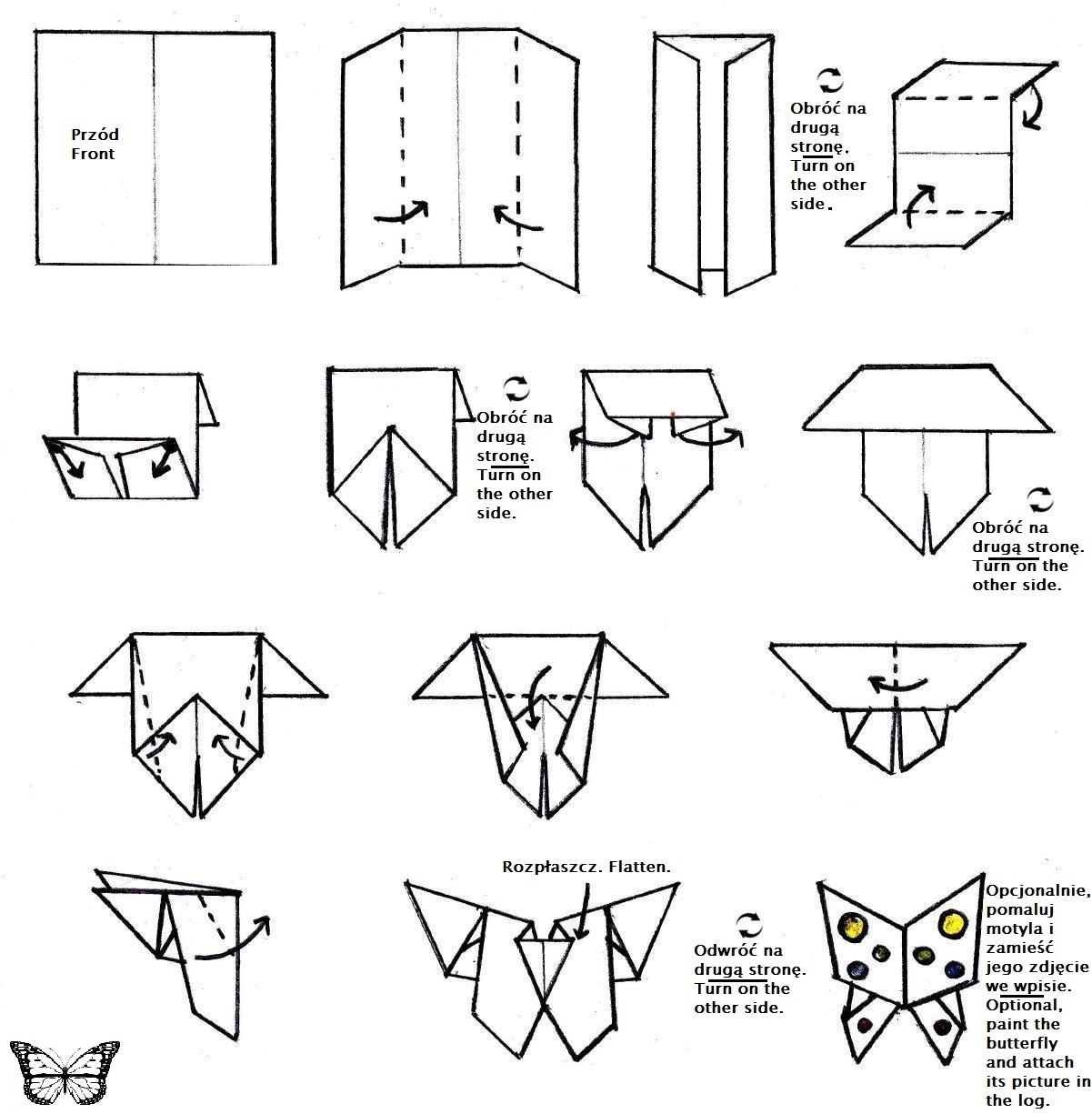 Przód
Front

Obróć na drugą stronę. Turn on the other side.

Obróć na drugą stronę. Turn on the other side.

Obróć na drugą stronę. Turn on the other side.

Rozpłaszcz. Flatten.

Odwróć na drugą stronę. Turn on the other side.

Opcjonalnie, pomaluj motyla i zamieść jego zdjęcie we wpisie. Optional, paint the butterfly and attach its picture in the log.