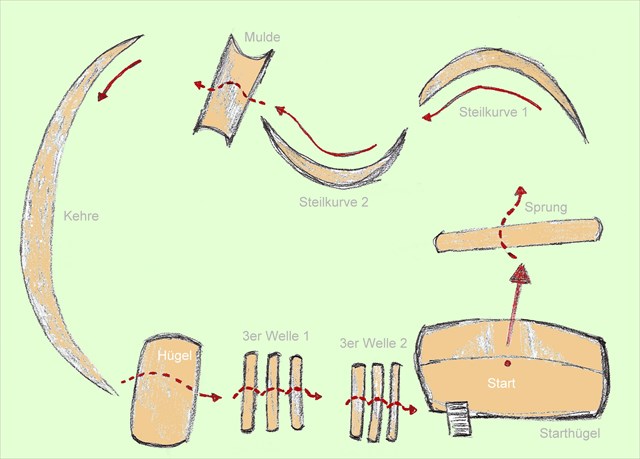 Mulde

Steilkurve 1

Steilkurve 2

Kehre

Sprung

Hügel

3er Welle 1

3er Welle 2

Start

Starthügel