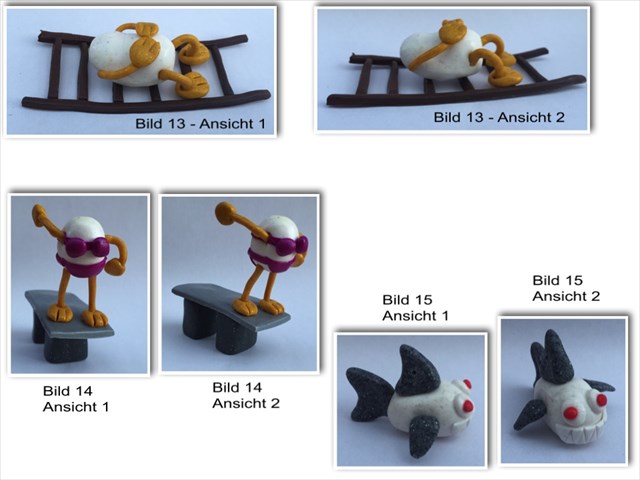 Bild 13 - Ansicht 1

Bild 13 - Ansicht 2

Bild 14
Ansicht 1

Bild 14
Ansicht 2

Bild 15
Ansicht 1

Bild 15
Ansicht 2