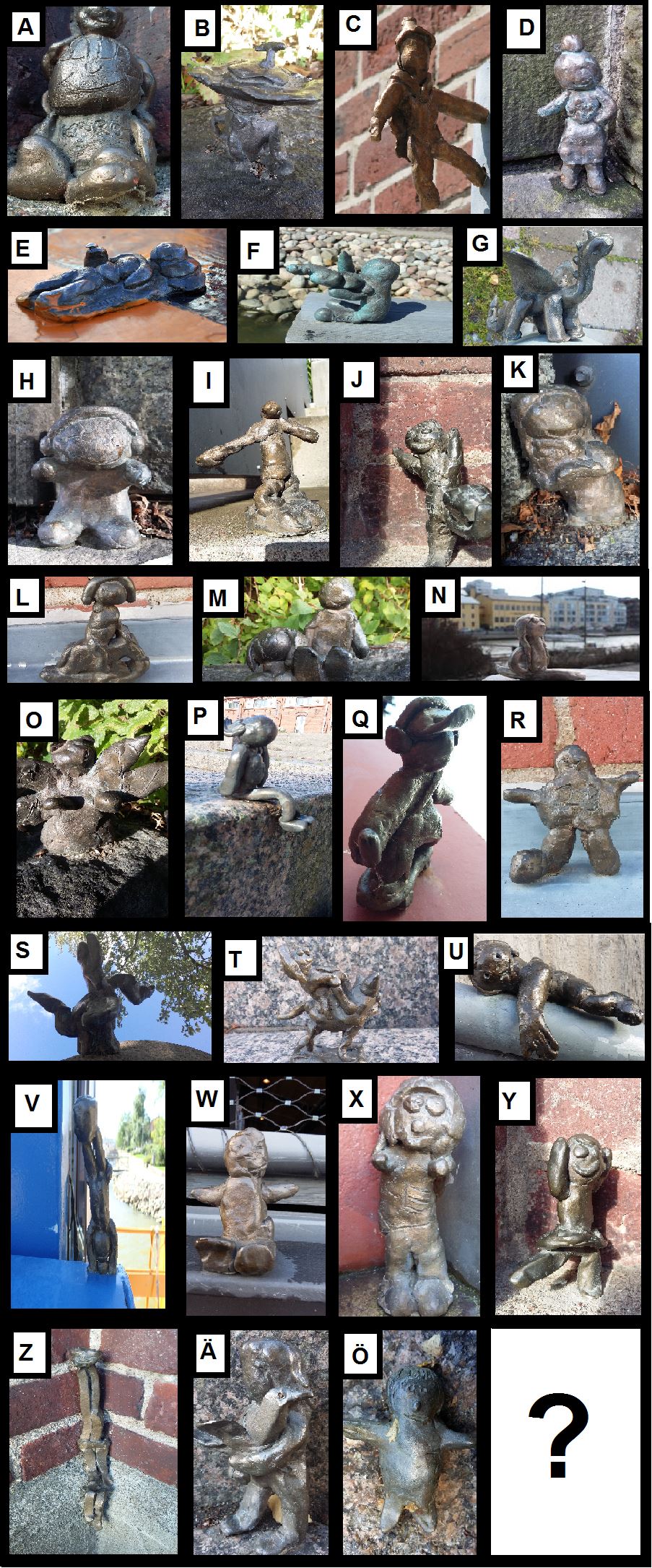 A B C D
E F G
H I J K
L M N
O P Q R
S T U
V W X Y
Z Ä Ö ?